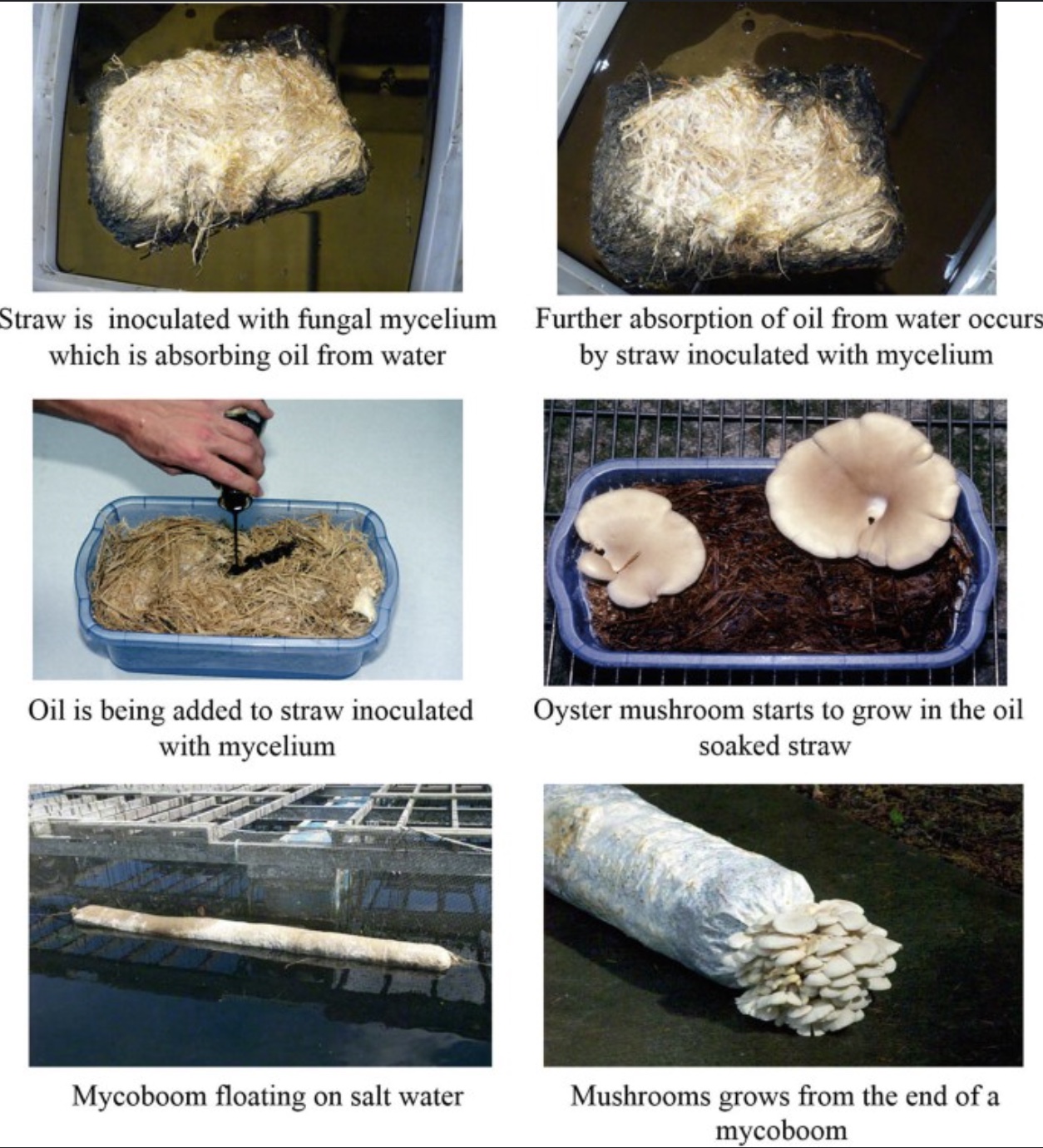 Straw is inoculated with fungal mycelium which is absorbing oil from water

Further absorption of oil from water occurs by straw inoculated with mycelium

Oil is being added to straw inoculated with mycelium

Oyster mushroom starts to grow in the oil soaked straw

Mycoboom floating on salt water

Mushrooms grows from the end of a mycoboom